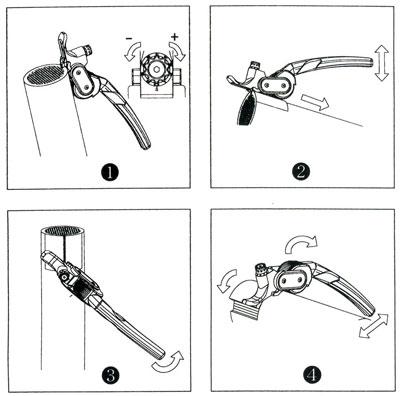 −
+
1
2
3
4