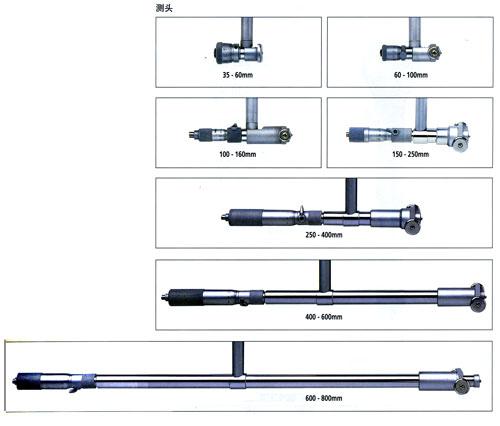 测头

35 - 60mm

60 - 100mm

100 - 160mm

150 - 250mm

250 - 400mm

400 - 600mm

600 - 800mm