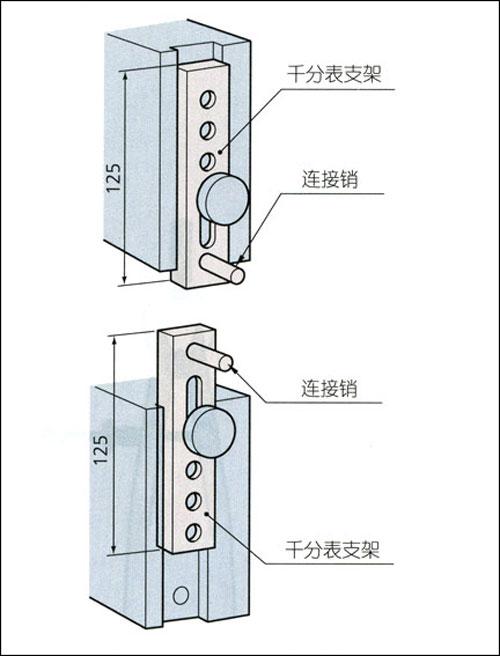 千分表支架

125

连接销

连接销

125

千分表支架