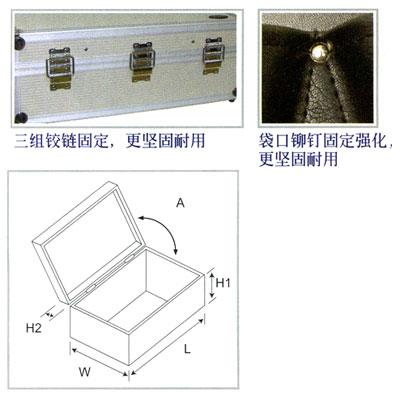 三组铰链固定，更坚固耐用

袋口铆钉固定强化，更坚固耐用

A

H1

H2

L

W